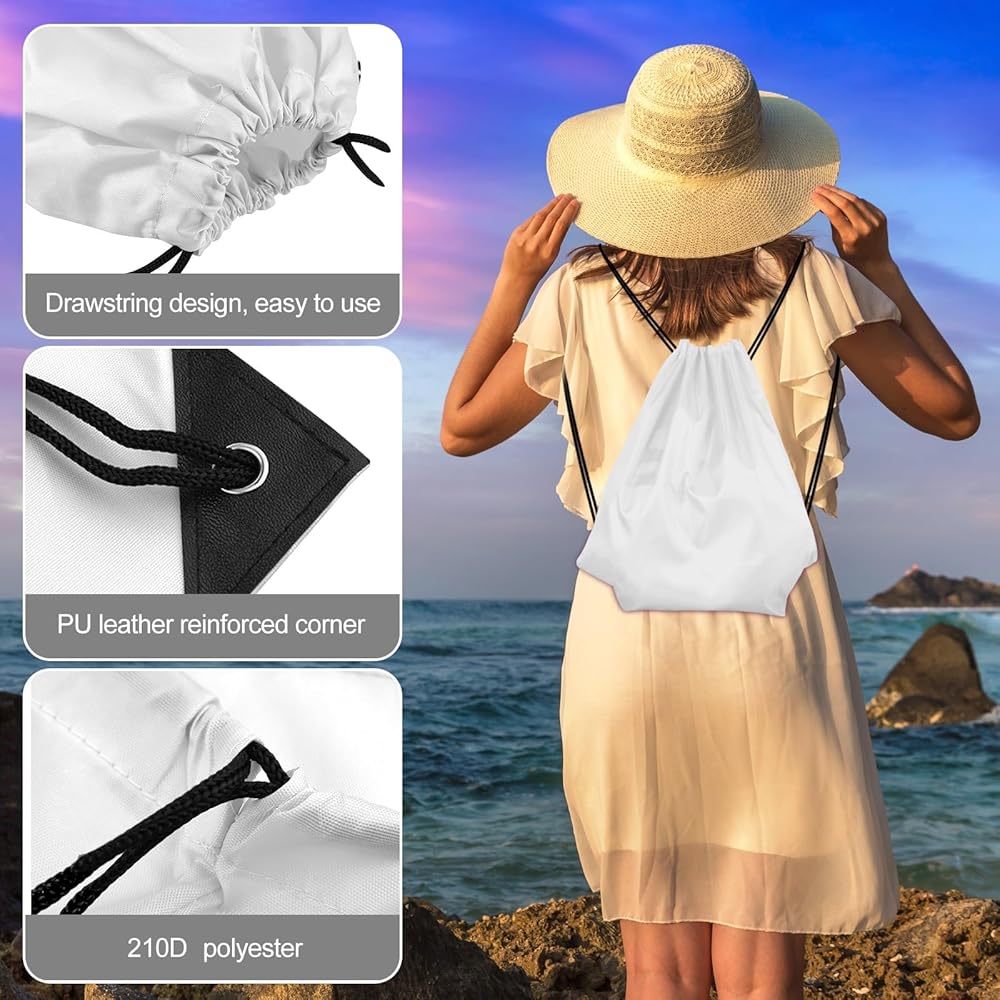 Drawstring design, easy to use

PU leather reinforced corner

210D polyester